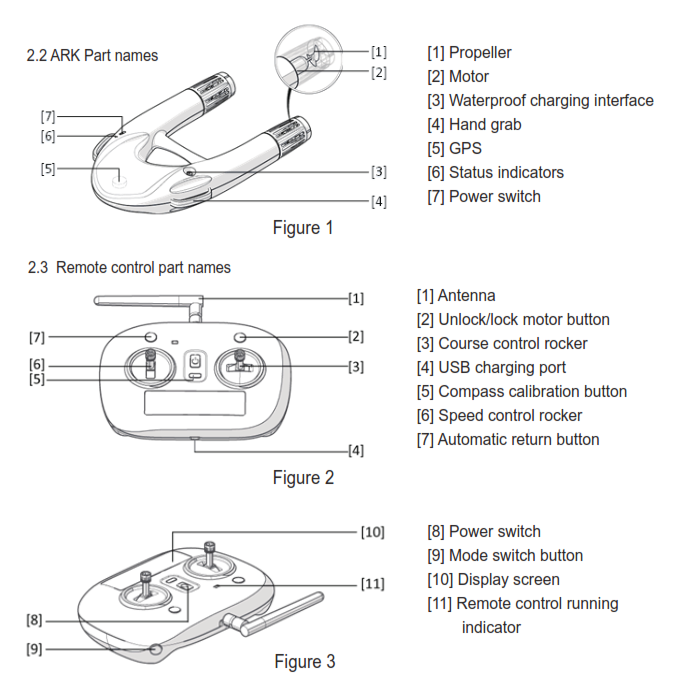 2.2 ARK Part names

[1]
[2]
[7]
[6]
[5]
[3]
[4]

[1] Propeller
[2] Motor
[3] Waterproof charging interface
[4] Hand grab
[5] GPS
[6] Status indicators
[7] Power switch

Figure 1

2.3 Remote control part names

[1]
[7]
[2]
[6]
[5]
[3]
[4]

[1] Antenna
[2] Unlock/lock motor button
[3] Course control rocker
[4] USB charging port
[5] Compass calibration button
[6] Speed control rocker
[7] Automatic return button

Figure 2

[10]
[11]
[8]
[9]

[8] Power switch
[9] Mode switch button
[10] Display screen
[11] Remote control running indicator

Figure 3